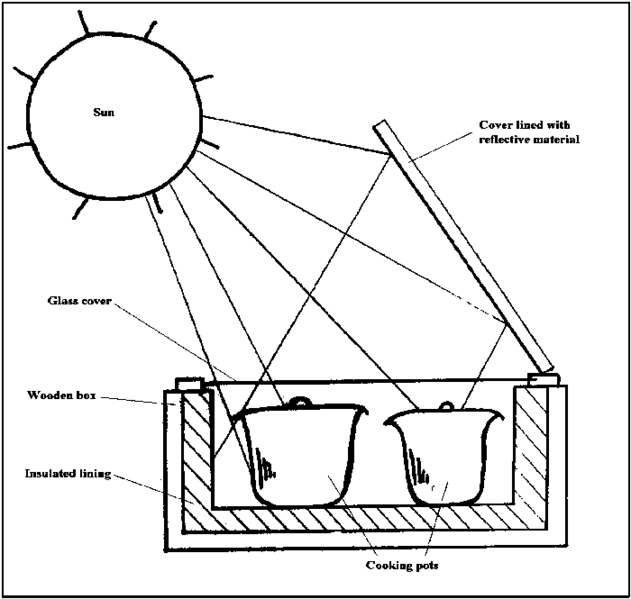 Sun

Cover lined with reflective material

Glass cover

Wooden box

Insulated lining

Cooking pots