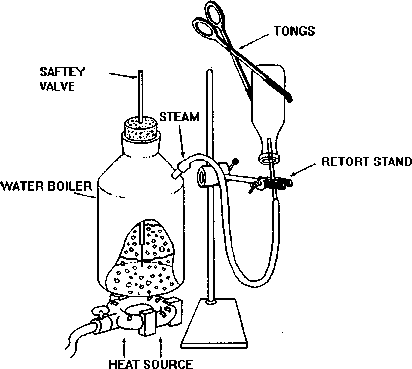 TONGS

SAFTEY VALVE

STEAM

RETORT STAND

WATER BOILER

HEAT SOURCE