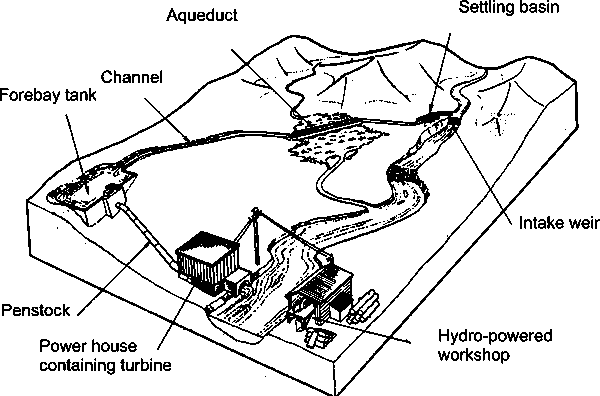 Aqueduct

Settling basin

Channel

Forebay tank

Intake weir

Penstock

Power house containing turbine

Hydro-powered workshop