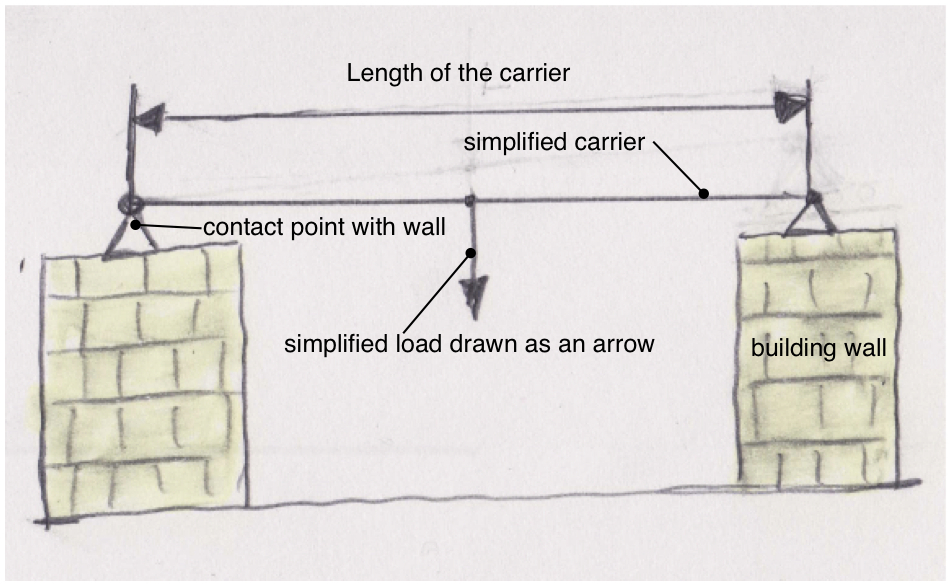 Length of the carrier

simplified carrier

contact point with wall

simplified load drawn as an arrow

building wall