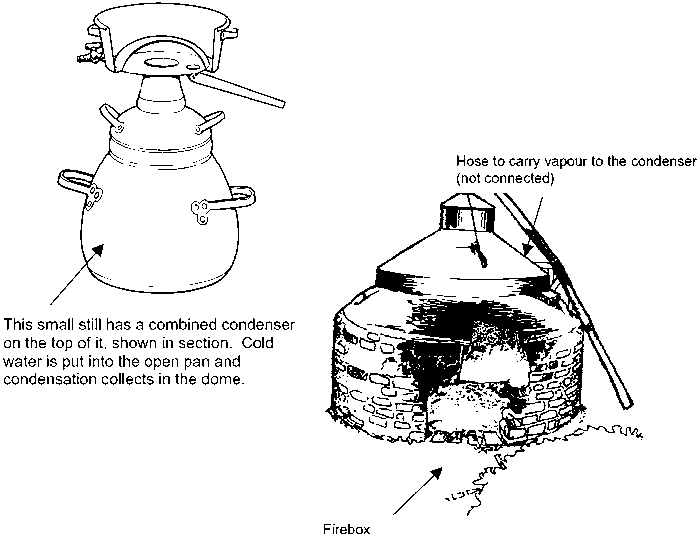 Hose to carry vapour to the condenser (not connected)

This small still has a combined condenser on the top of it, shown in section. Cold water is put into the open pan and condensation collects in the dome.

Firebox